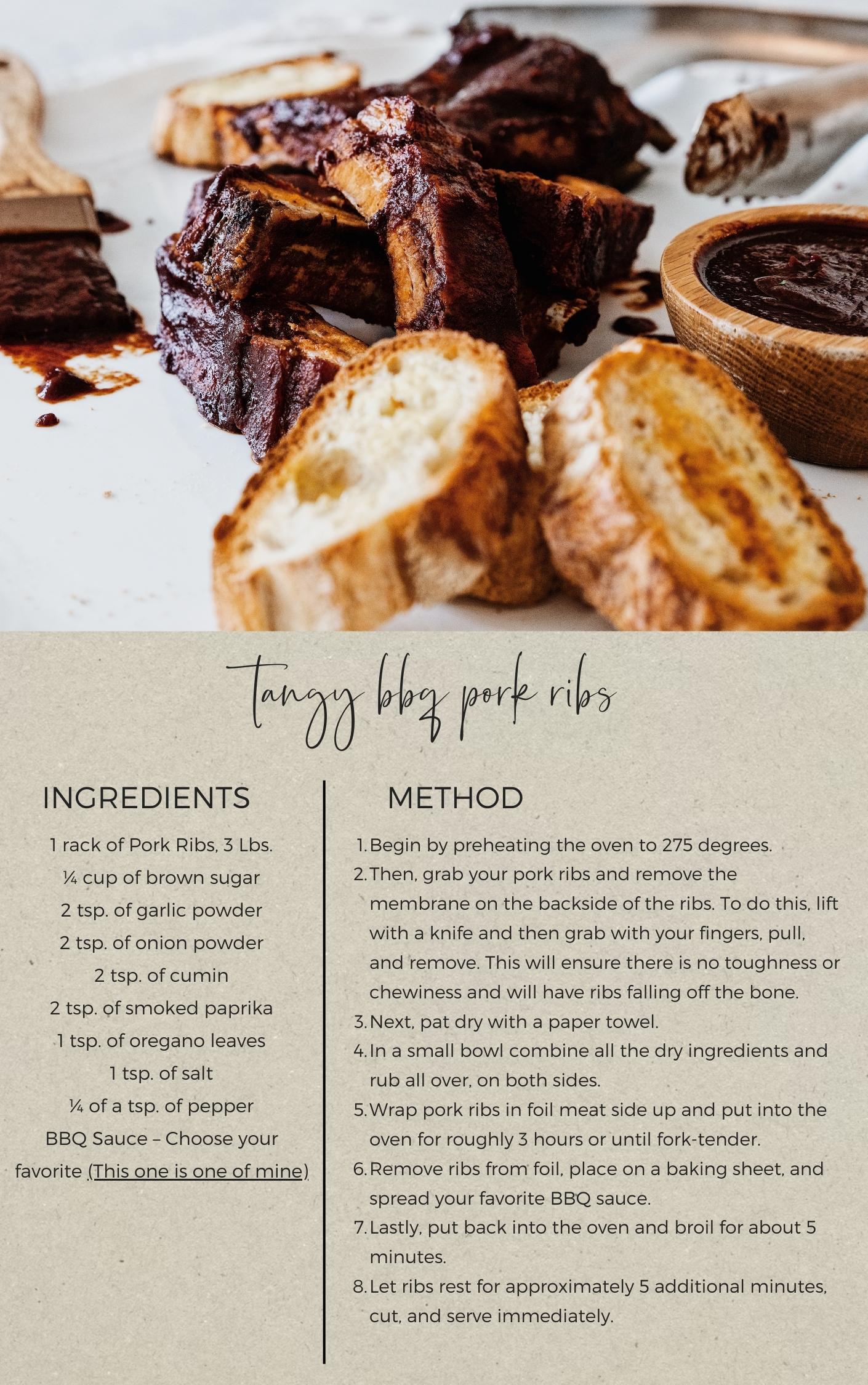 tangy bbq pork ribs

INGREDIENTS

1 rack of Pork Ribs, 3 Lbs.
¼ cup of brown sugar
2 tsp. of garlic powder
2 tsp. of onion powder
2 tsp. of cumin
2 tsp. of smoked paprika
1 tsp. of oregano leaves
1 tsp. of salt
¼ of a tsp. of pepper
BBQ Sauce – Choose your favorite (This one is one of mine)

METHOD

1. Begin by preheating the oven to 275 degrees.
2. Then, grab your pork ribs and remove the membrane on the backside of the ribs. To do this, lift with a knife and then grab with your fingers, pull, and remove. This will ensure there is no toughness or chewiness and will have ribs falling off the bone.
3. Next, pat dry with a paper towel.
4. In a small bowl combine all the dry ingredients and rub all over, on both sides.
5. Wrap pork ribs in foil meat side up and put into the oven for roughly 3 hours or until fork-tender.
6. Remove ribs from foil, place on a baking sheet, and spread your favorite BBQ sauce.
7. Lastly, put back into the oven and broil for about 5 minutes.
8. Let ribs rest for approximately 5 additional minutes, cut, and serve immediately.